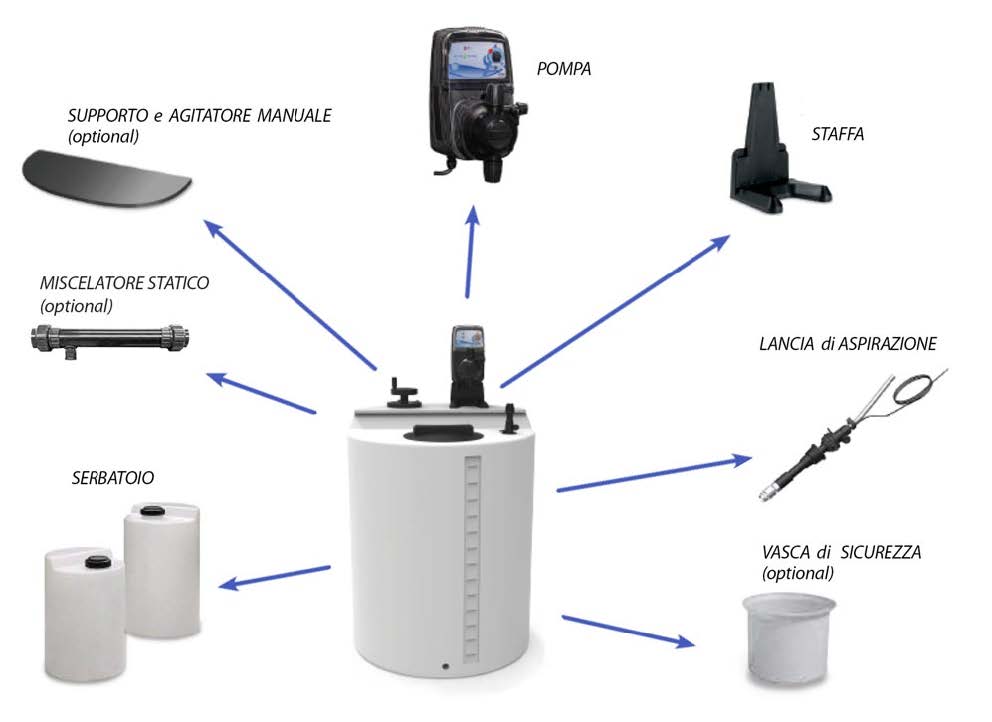 POMPA

SUPPORTO e AGITATORE MANUALE
(optional)

STAFFA

MISCELATORE STATICO
(optional)

LANCIA di ASPIRAZIONE

SERBATOIO

VASCA di SICUREZZA
(optional)